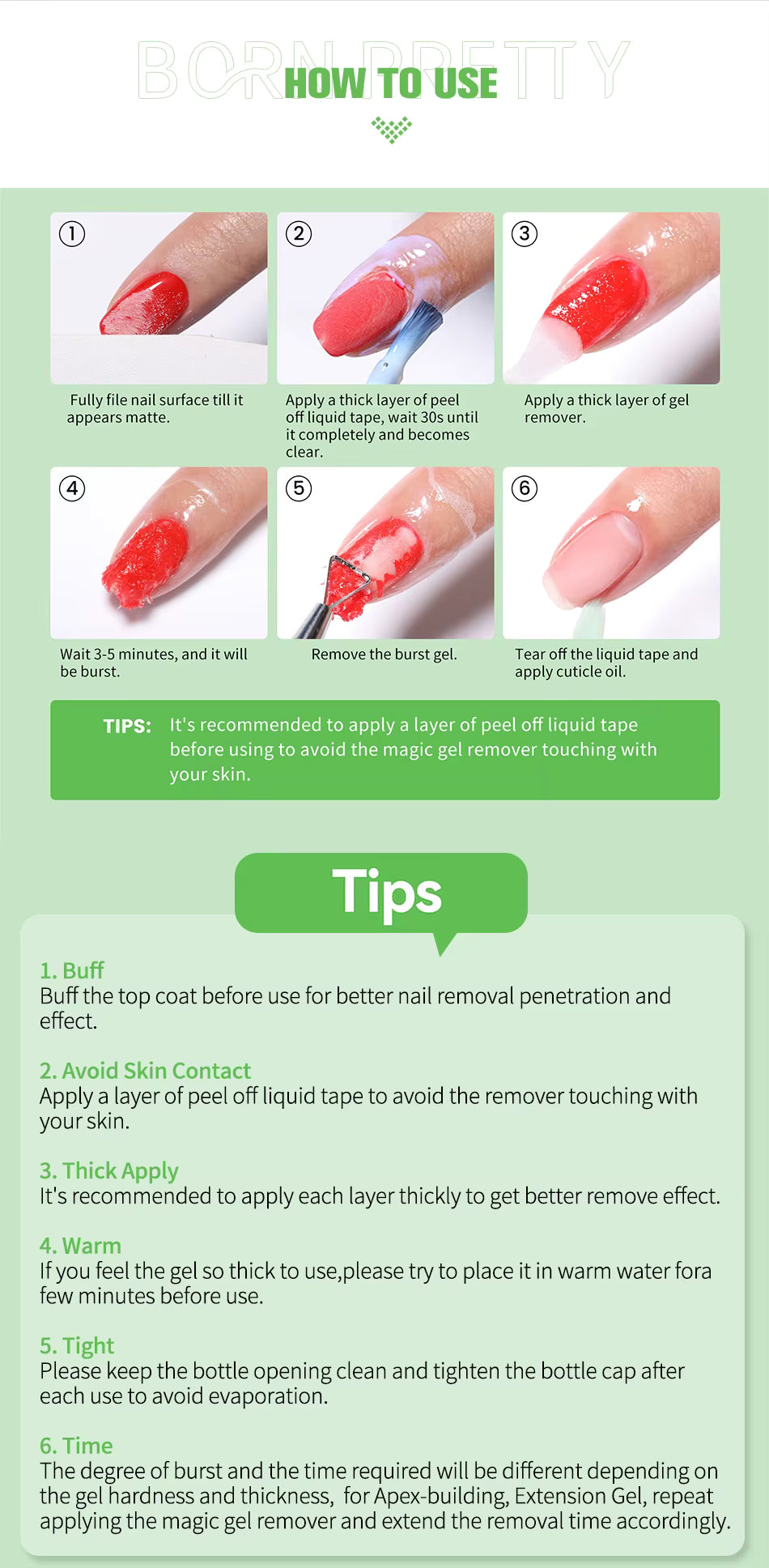 BORN PRETTY
HOW TO USE

①
Fully file nail surface till it appears matte.

②
Apply a thick layer of peel off liquid tape, wait 30s until it completely and becomes clear.

③
Apply a thick layer of gel remover.

④
Wait 3-5 minutes, and it will be burst.

⑤
Remove the burst gel.

⑥
Tear off the liquid tape and apply cuticle oil.

TIPS: It's recommended to apply a layer of peel off liquid tape before using to avoid the magic gel remover touching with your skin.

Tips

1. Buff
Buff the top coat before use for better nail removal penetration and effect.

2. Avoid Skin Contact
Apply a layer of peel off liquid tape to avoid the remover touching with your skin.

3. Thick Apply
It's recommended to apply each layer thickly to get better remove effect.

4. Warm
If you feel the gel so thick to use,please try to place it in warm water fora few minutes before use.

5. Tight
Please keep the bottle opening clean and tighten the bottle cap after each use to avoid evaporation.

6. Time
The degree of burst and the time required will be different depending on the gel hardness and thickness, for Apex-building, Extension Gel, repeat applying the magic gel remover and extend the removal time accordingly.