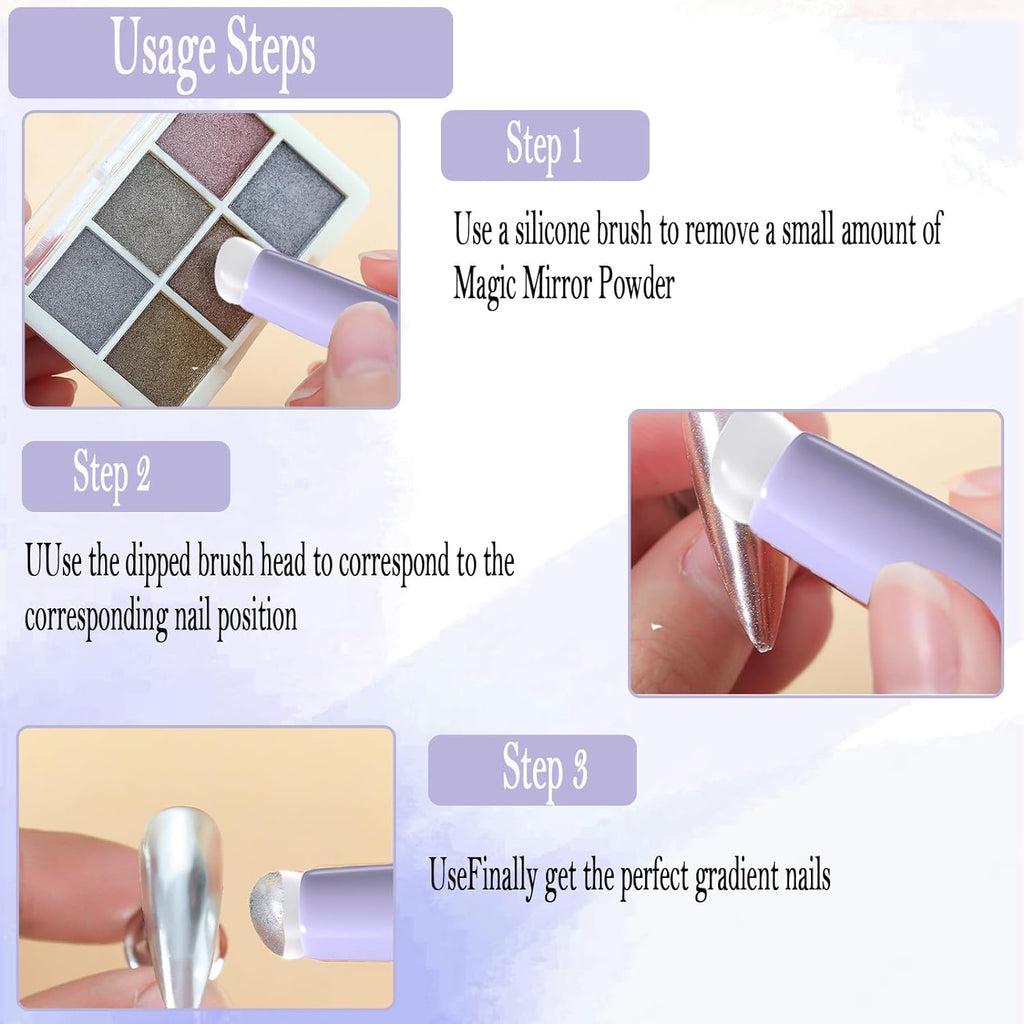 Usage Steps

Step 1

Use a silicone brush to remove a small amount of Magic Mirror Powder

Step 2

UUse the dipped brush head to correspond to the corresponding nail position

Step 3

UseFinally get the perfect gradient nails